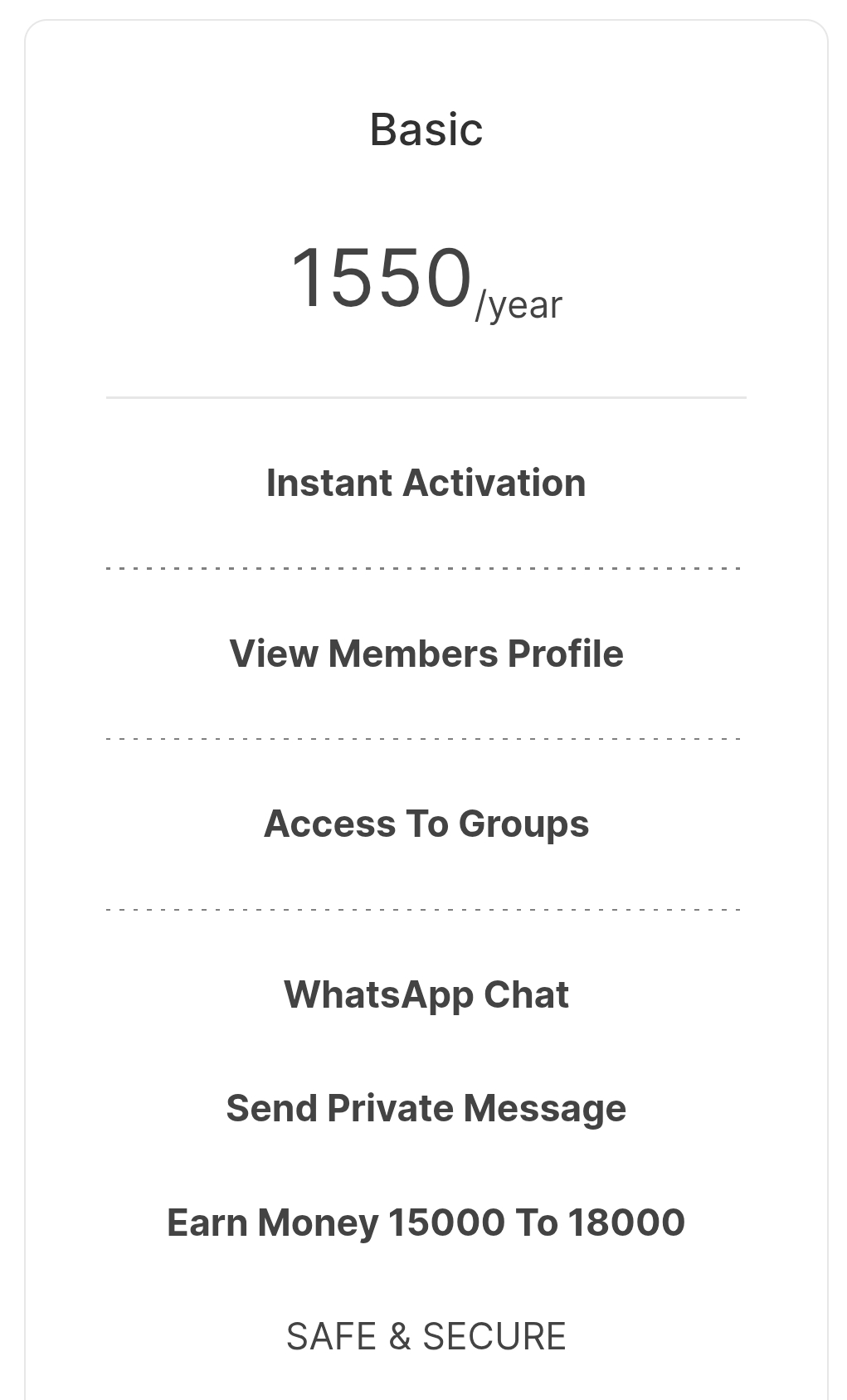 Basic

1550/year

Instant Activation

View Members Profile

Access To Groups

WhatsApp Chat

Send Private Message

Earn Money 15000 To 18000

SAFE & SECURE