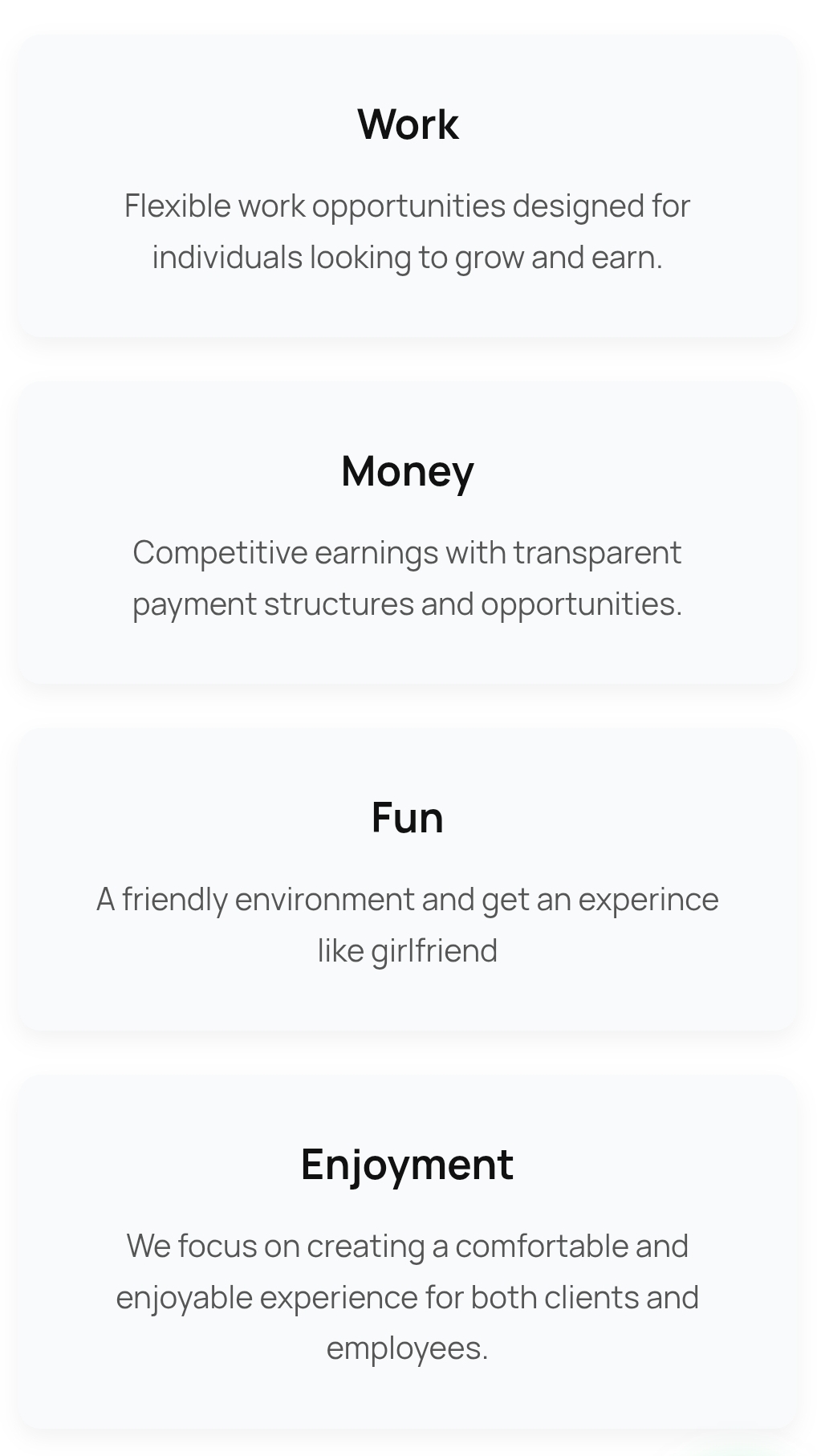 Work

Flexible work opportunities designed for individuals looking to grow and earn.

Money

Competitive earnings with transparent payment structures and opportunities.

Fun

A friendly environment and get an experince like girlfriend

Enjoyment

We focus on creating a comfortable and enjoyable experience for both clients and employees.